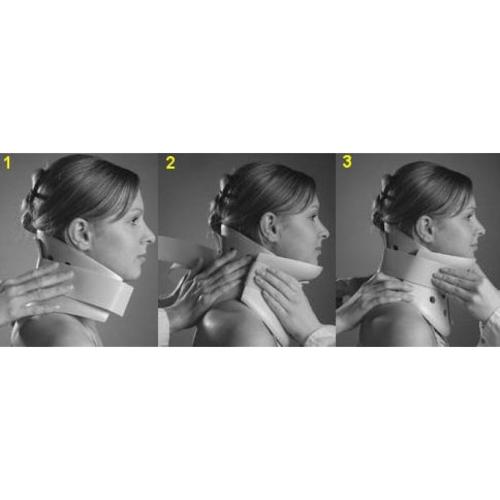 1

2

3