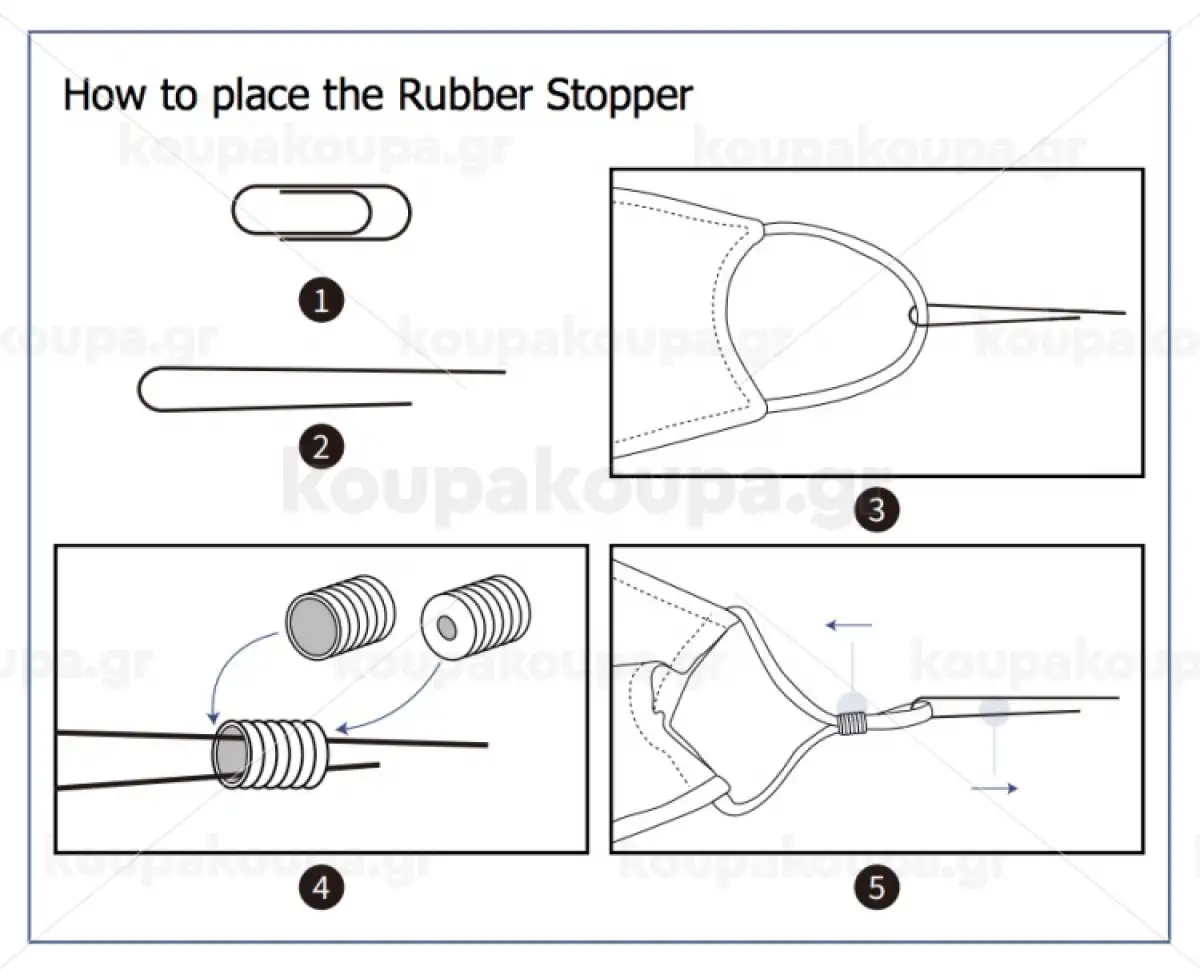 How to place the Rubber Stopper

koupakoupa.gr

1

2

3

4

5